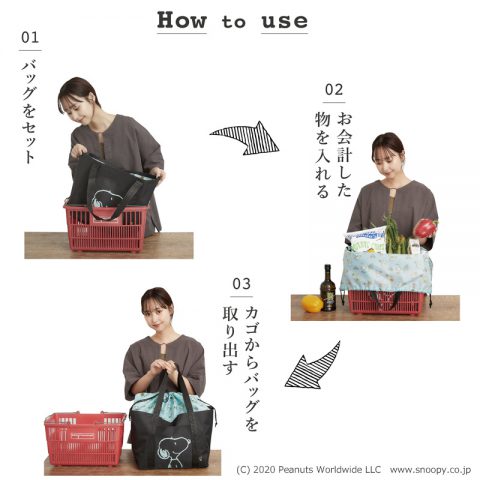 How to use

01
バッグをセット

02
お会計した物を入れる

03
カゴからバッグを取り出す

(C) 2020 Peanuts Worldwide LLC www.snoopy.co.jp